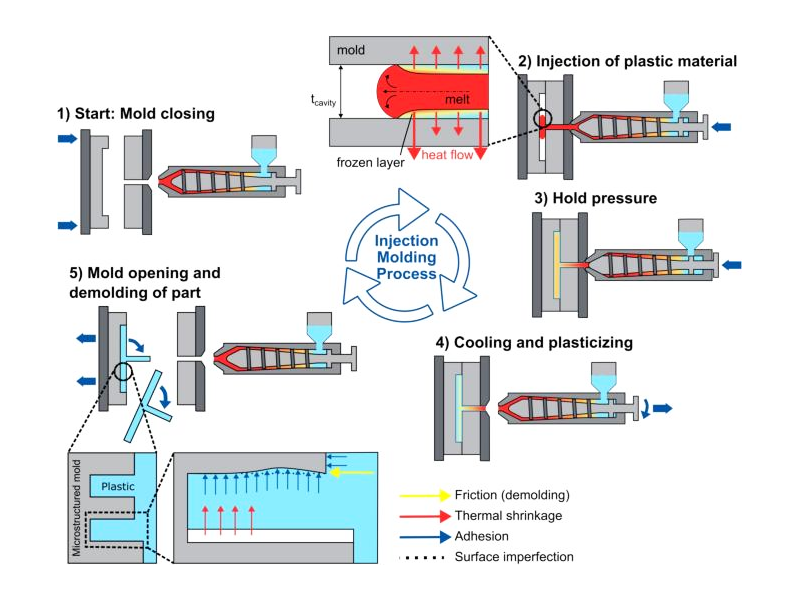 mold
$t_{cavity}$
melt
frozen layer
heat flow

2) Injection of plastic material

1) Start: Mold closing

3) Hold pressure

Injection Molding Process

5) Mold opening and demolding of part

4) Cooling and plasticizing

Microstructured mold
Plastic

Friction (demolding)
Thermal shrinkage
Adhesion
Surface imperfection