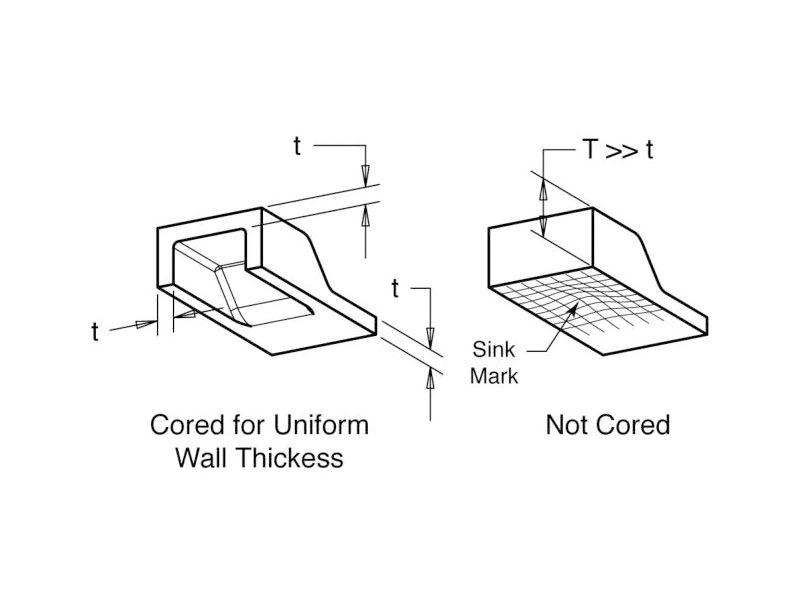 t

t

t

Cored for Uniform Wall Thickess

T >> t

Sink Mark

Not Cored