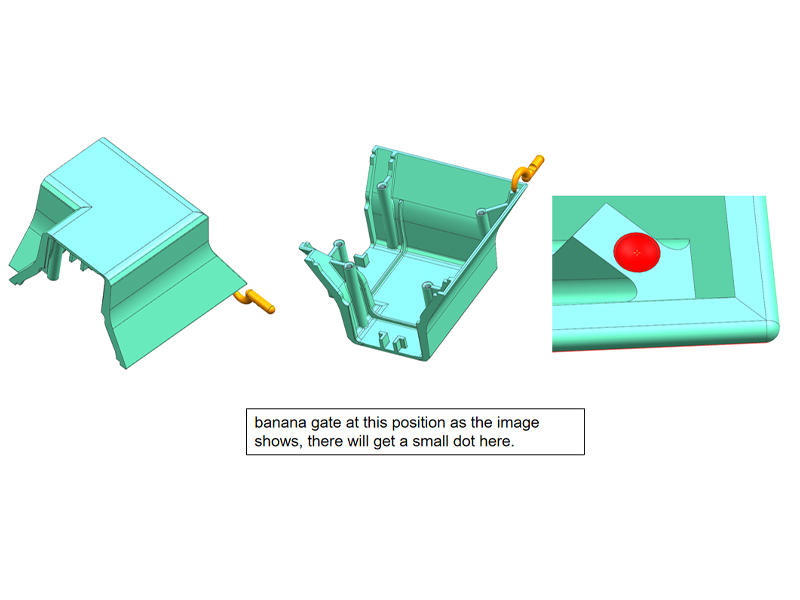 banana gate at this position as the image shows, there will get a small dot here.