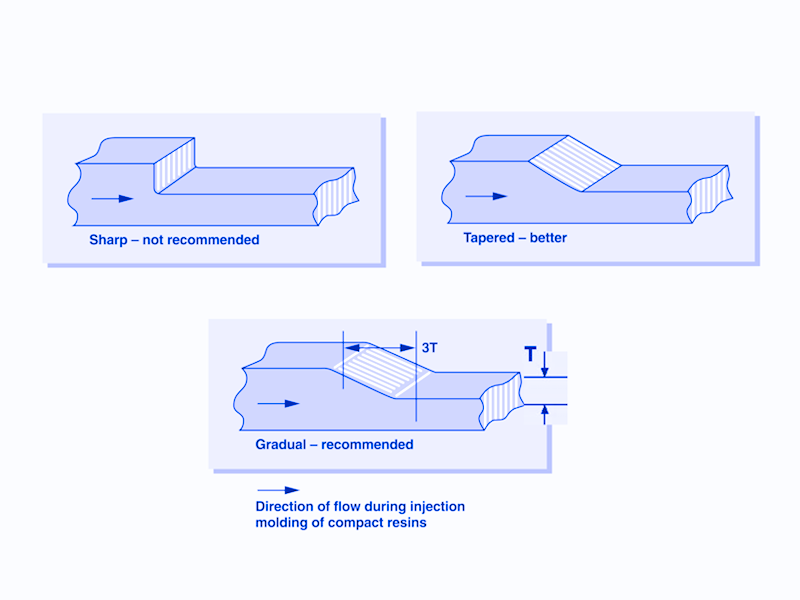 Sharp – not recommended

Tapered – better

3T

T

Gradual – recommended

Direction of flow during injection molding of compact resins